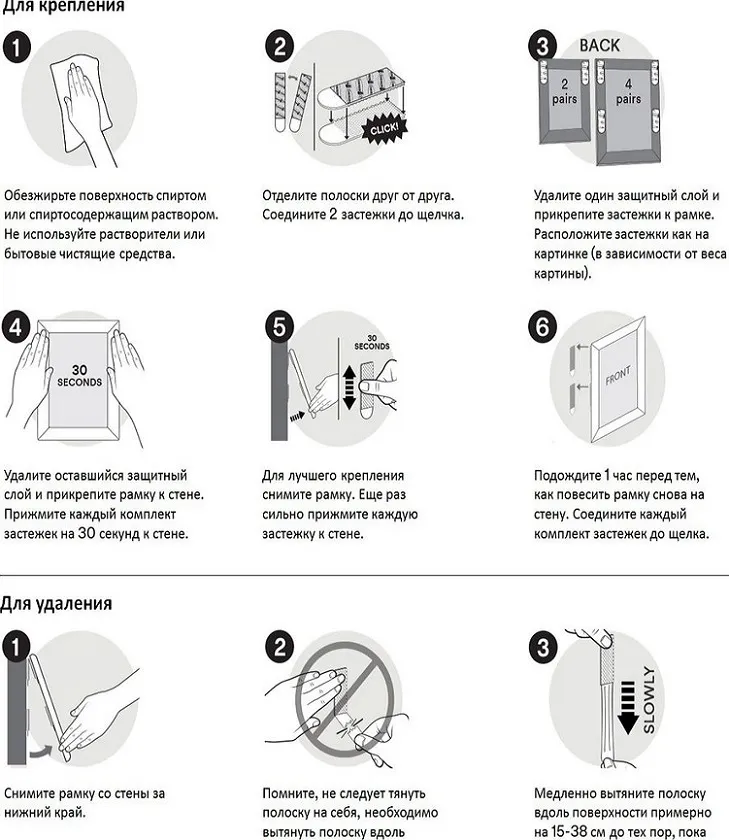 Для крепления

1

Обезжирьте поверхность спиртом или спиртосодержащим раствором. Не используйте растворители или бытовые чистящие средства.

2

CLICK!

Отделите полоски друг от друга. Соедините 2 застежки до щелчка.

3

BACK

2 pairs

4 pairs

Удалите один защитный слой и прикрепите застежки к рамке. Расположите застежки как на картинке (в зависимости от веса картины).

4

30 SECONDS

Удалите оставшийся защитный слой и прикрепите рамку к стене. Прижмите каждый комплект застежек на 30 секунд к стене.

5

30 SECONDS

Для лучшего крепления снимите рамку. Еще раз сильно прижмите каждую застежку к стене.

6

FRONT

Подождите 1 час перед тем, как повесить рамку снова на стену. Соедините каждый комплект застежек до щелка.

Для удаления

1

Снимите рамку со стены за нижний край.

2

Помните, не следует тянуть полоску на себя, необходимо вытянуть полоску вдоль

3

SLOWLY

Медленно вытяните полоску вдоль поверхности примерно на 15-38 см до тех пор, пока